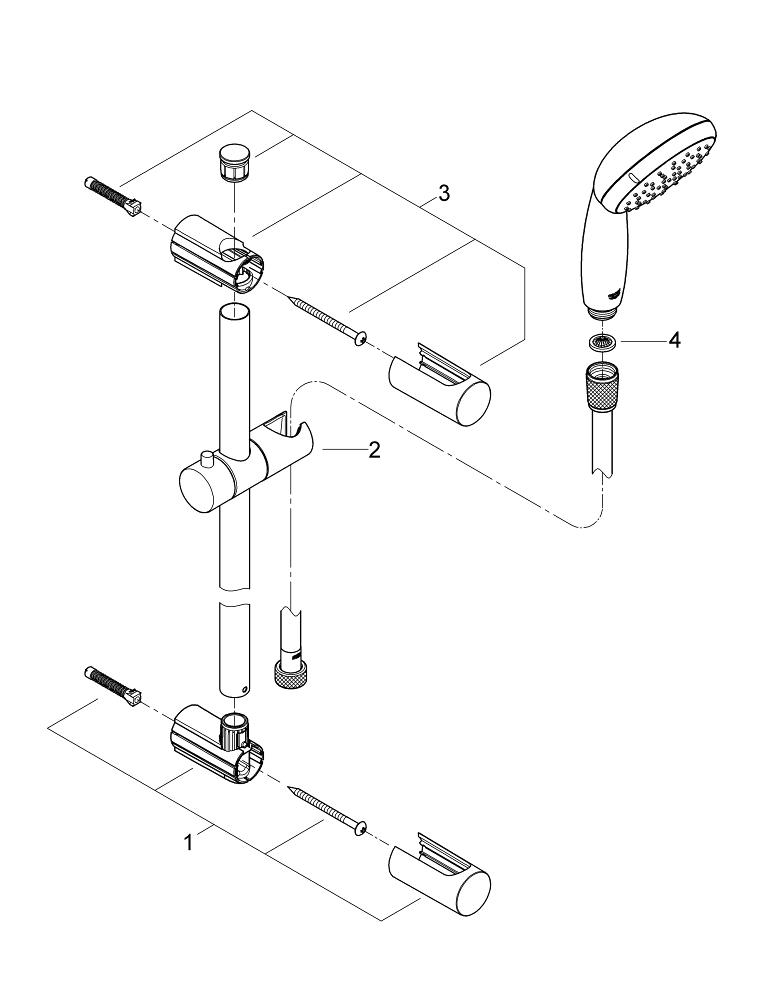 3
4
2
1